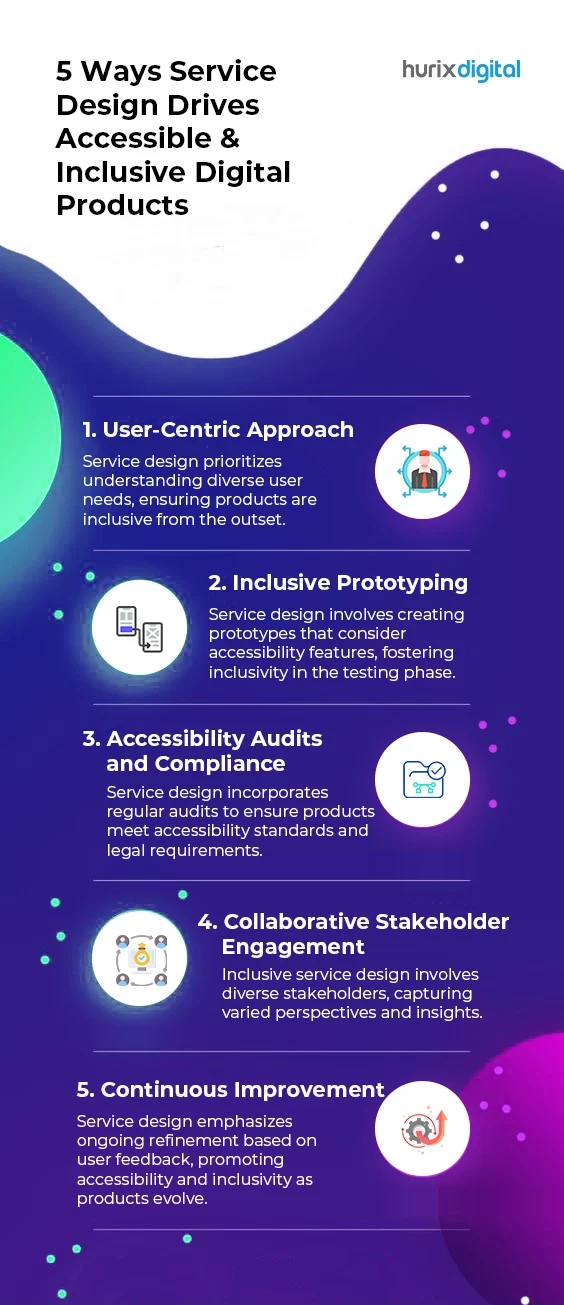 5 Ways Service Design Drives Accessible & Inclusive Digital Products

hurixdigital

1. User-Centric Approach
Service design prioritizes understanding diverse user needs, ensuring products are inclusive from the outset.

2. Inclusive Prototyping
Service design involves creating prototypes that consider accessibility features, fostering inclusivity in the testing phase.

3. Accessibility Audits and Compliance
Service design incorporates regular audits to ensure products meet accessibility standards and legal requirements.

4. Collaborative Stakeholder Engagement
Inclusive service design involves diverse stakeholders, capturing varied perspectives and insights.

5. Continuous Improvement
Service design emphasizes ongoing refinement based on user feedback, promoting accessibility and inclusivity as products evolve.