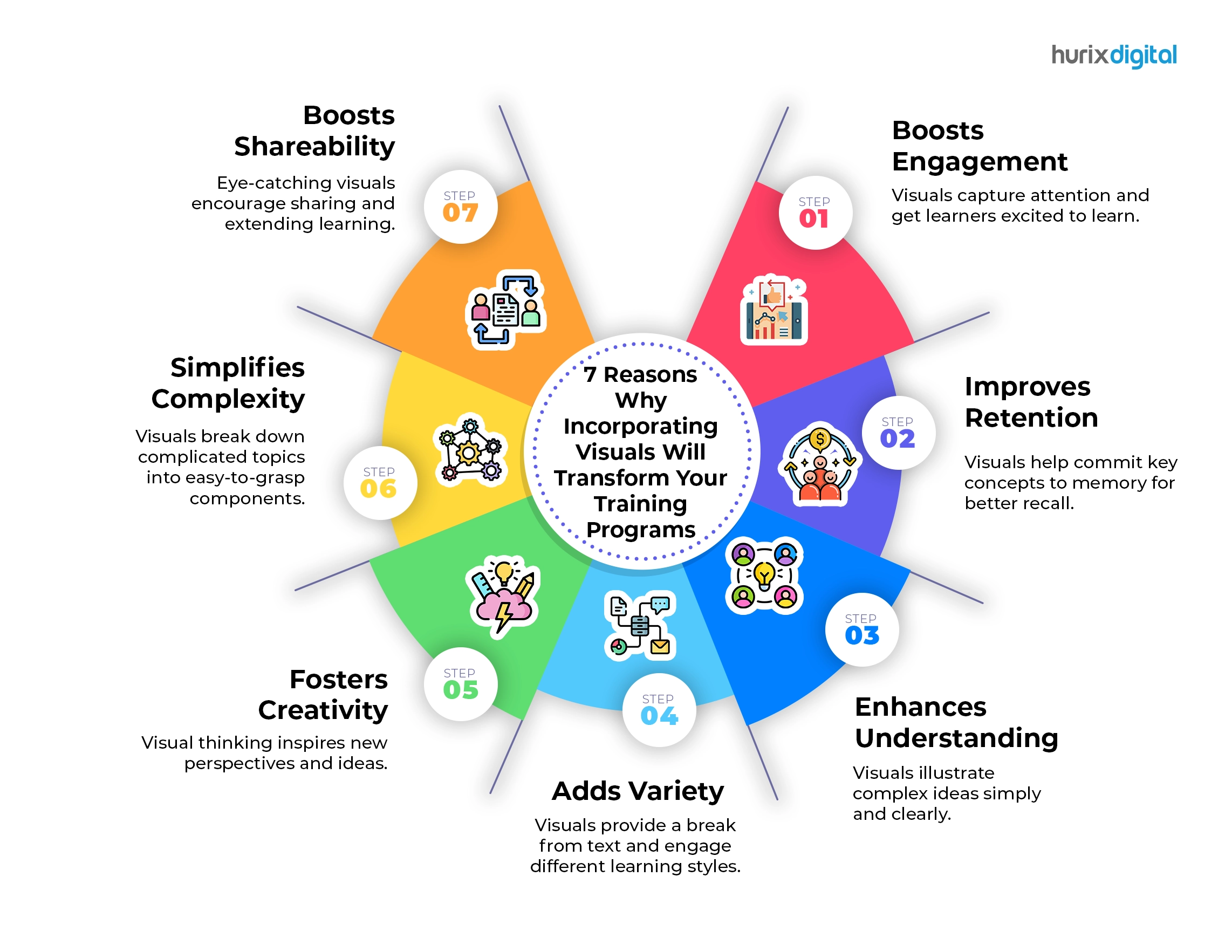 hurixdigital

7 Reasons Why Incorporating Visuals Will Transform Your Training Programs

STEP 01
Boosts Engagement
Visuals capture attention and get learners excited to learn.

STEP 02
Improves Retention
Visuals help commit key concepts to memory for better recall.

STEP 03
Enhances Understanding
Visuals illustrate complex ideas simply and clearly.

STEP 04
Adds Variety
Visuals provide a break from text and engage different learning styles.

STEP 05
Fosters Creativity
Visual thinking inspires new perspectives and ideas.

STEP 06
Simplifies Complexity
Visuals break down complicated topics into easy-to-grasp components.

STEP 07
Boosts Shareability
Eye-catching visuals encourage sharing and extending learning.